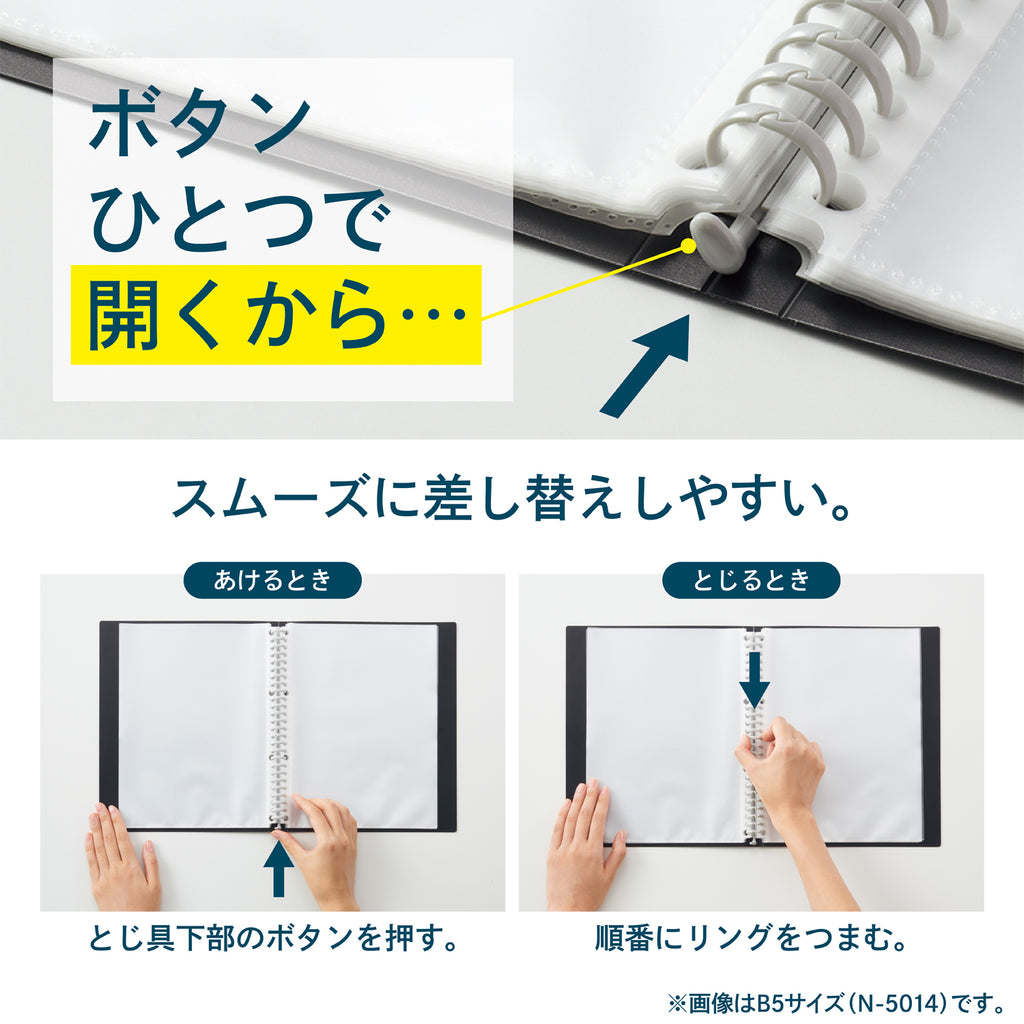 ボタン
ひとつで
開くから…

スムーズに差し替えしやすい。

あけるとき

とじ具下部のボタンを押す。

とじるとき

順番にリングをつまむ。

※画像はB5サイズ(N-5014)です。